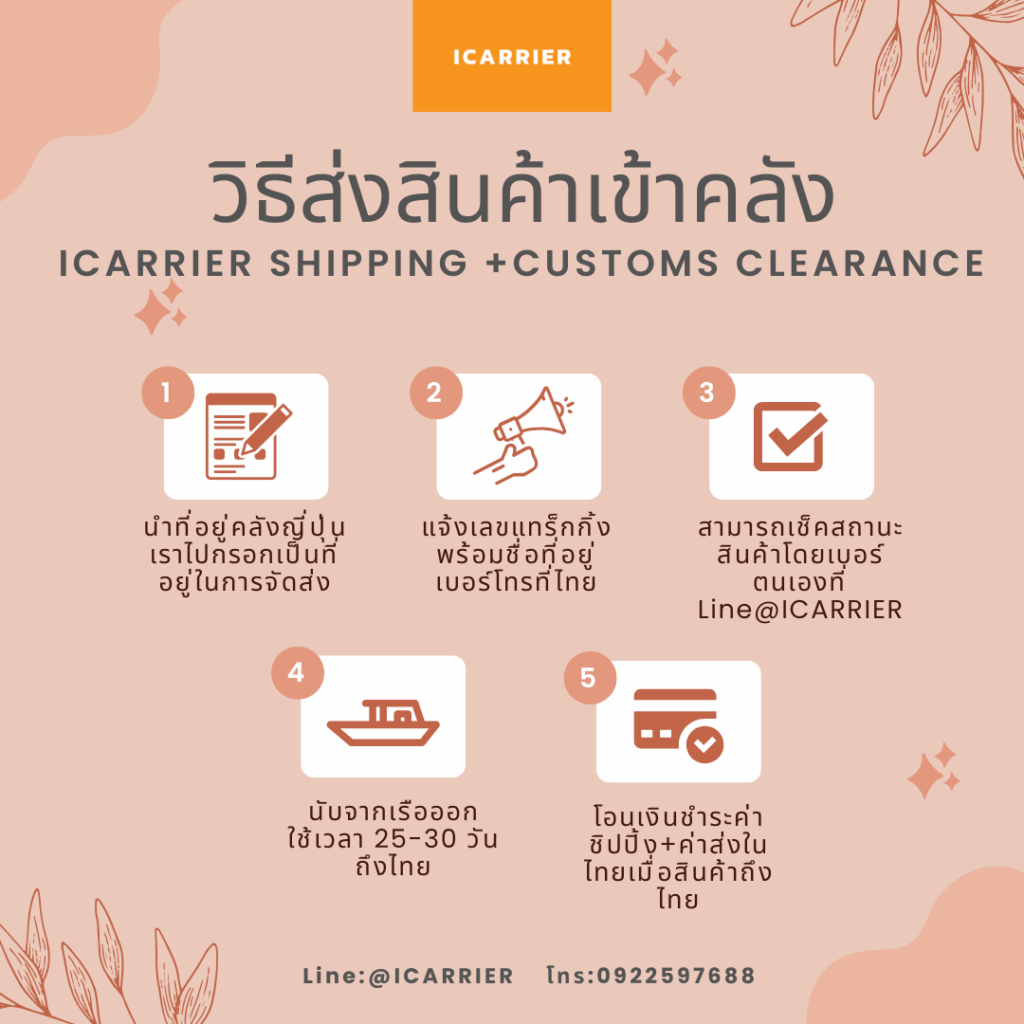 ICARRIER

วิธีส่งสินค้าเข้าคลัง

ICARRIER SHIPPING +CUSTOMS CLEARANCE

1

นำที่อยู่คลังญี่ปุ่นเราไปกรอกเป็นที่อยู่ในการจัดส่ง

2

แจ้งเลขแทร็กกิ้งพร้อมชื่อที่อยู่เบอร์โทรที่ไทย

3

สามารถเช็คสถานะสินค้าโดยเบอร์ตนเองที่ Line@ICARRIER

4

นับจากเรือออกใช้เวลา 25-30 วันถึงไทย

5

โอนเงินชำระค่าชิปปิ้ง+ค่าส่งในไทยเมื่อสินค้าถึงไทย

Line:@ICARRIER โทร:0922597688